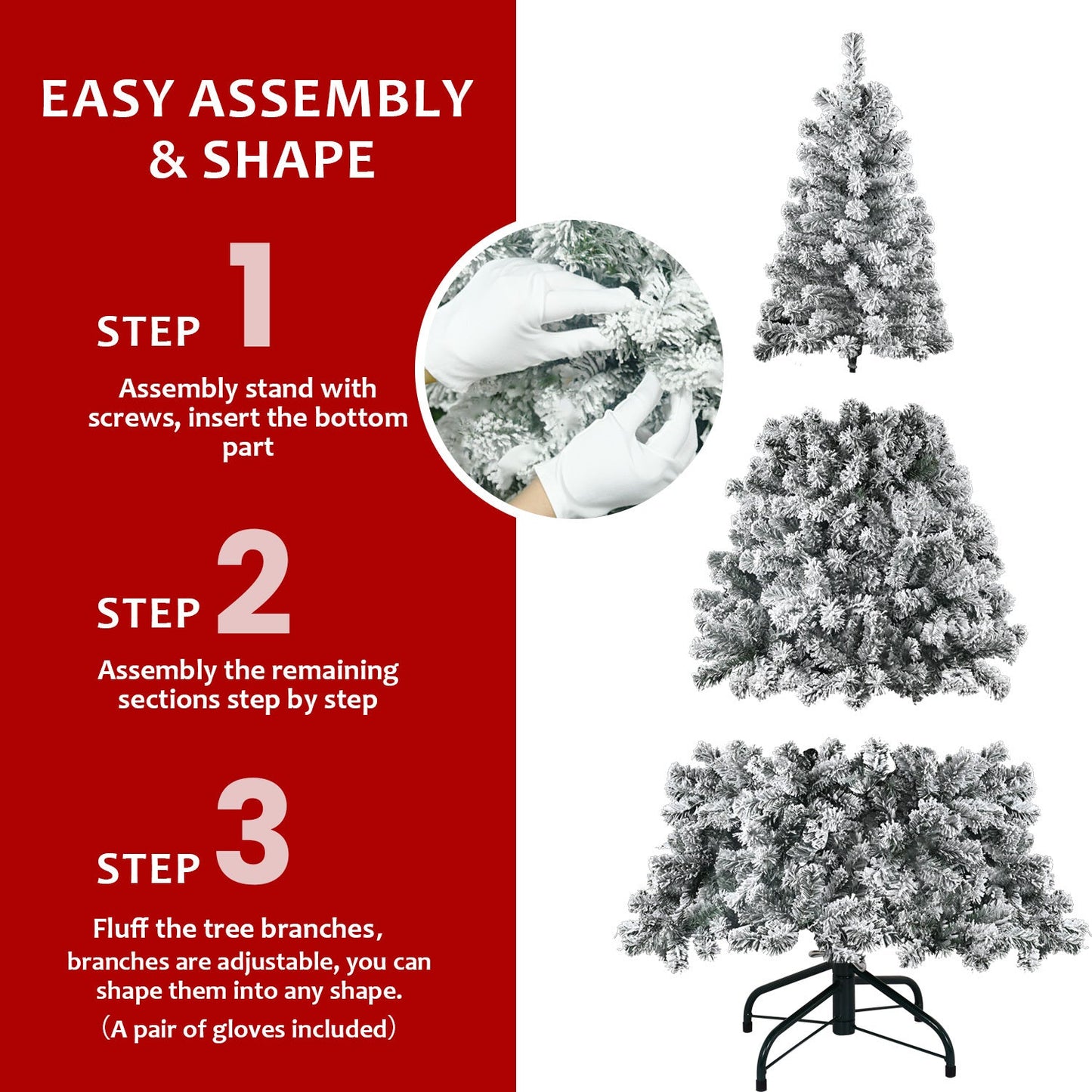 EASY ASSEMBLY & SHAPE

STEP 1

Assembly stand with screws, insert the bottom part

STEP 2

Assembly the remaining sections step by step

STEP 3

Fluff the tree branches, branches are adjustable, you can shape them into any shape.

(A pair of gloves included)